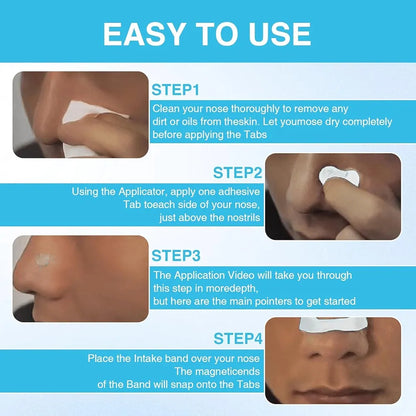 EASY TO USE

STEP1

Clean your nose thoroughly to remove any dirt or oils from theskin. Let youmose dry completely before applying the Tabs

STEP2

Using the Applicator, apply one adhesive Tab toeach side of your nose, just above the nostrils

STEP3

The Application Video will take you through this step in moredepth, but here are the main pointers to get started

STEP4

Place the Intake band over your nose The magneticends of the Band will snap onto the Tabs