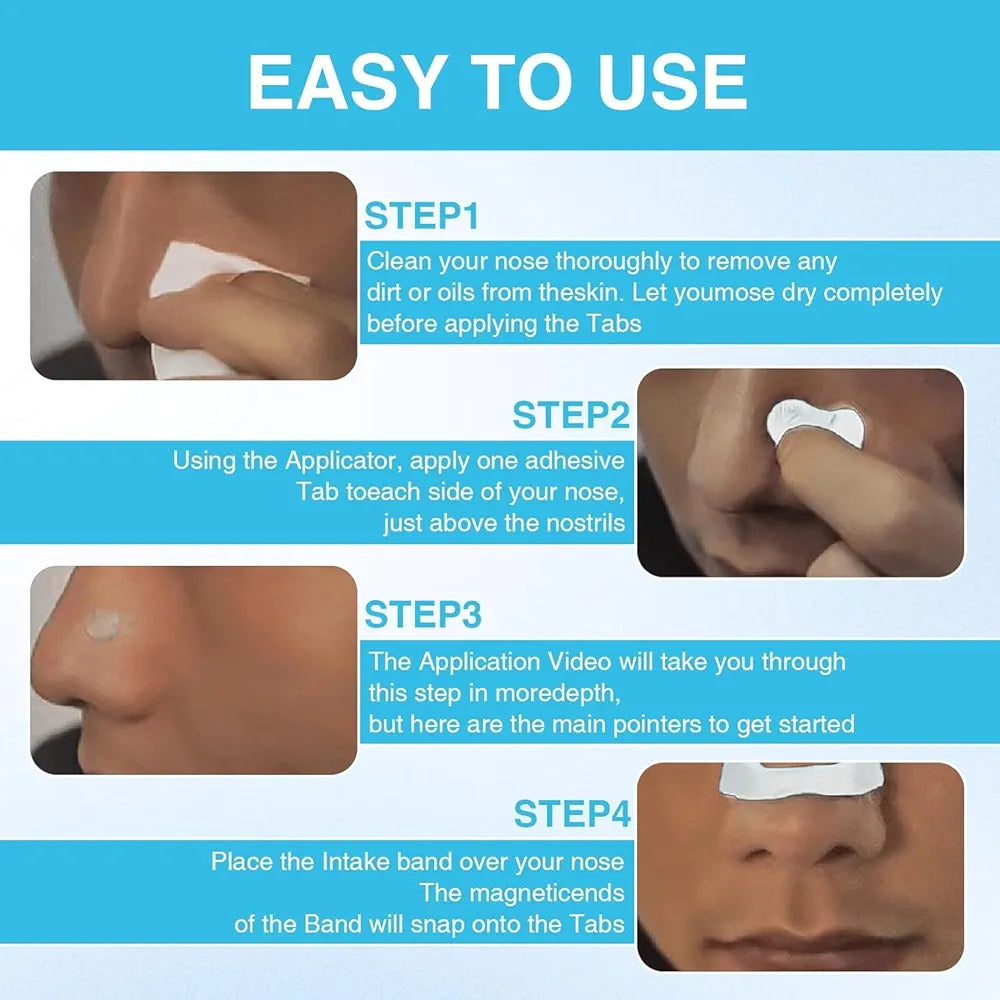 EASY TO USE

STEP1

Clean your nose thoroughly to remove any dirt or oils from theskin. Let youmose dry completely before applying the Tabs

STEP2

Using the Applicator, apply one adhesive Tab toeach side of your nose, just above the nostrils

STEP3

The Application Video will take you through this step in moredepth, but here are the main pointers to get started

STEP4

Place the Intake band over your nose The magneticends of the Band will snap onto the Tabs