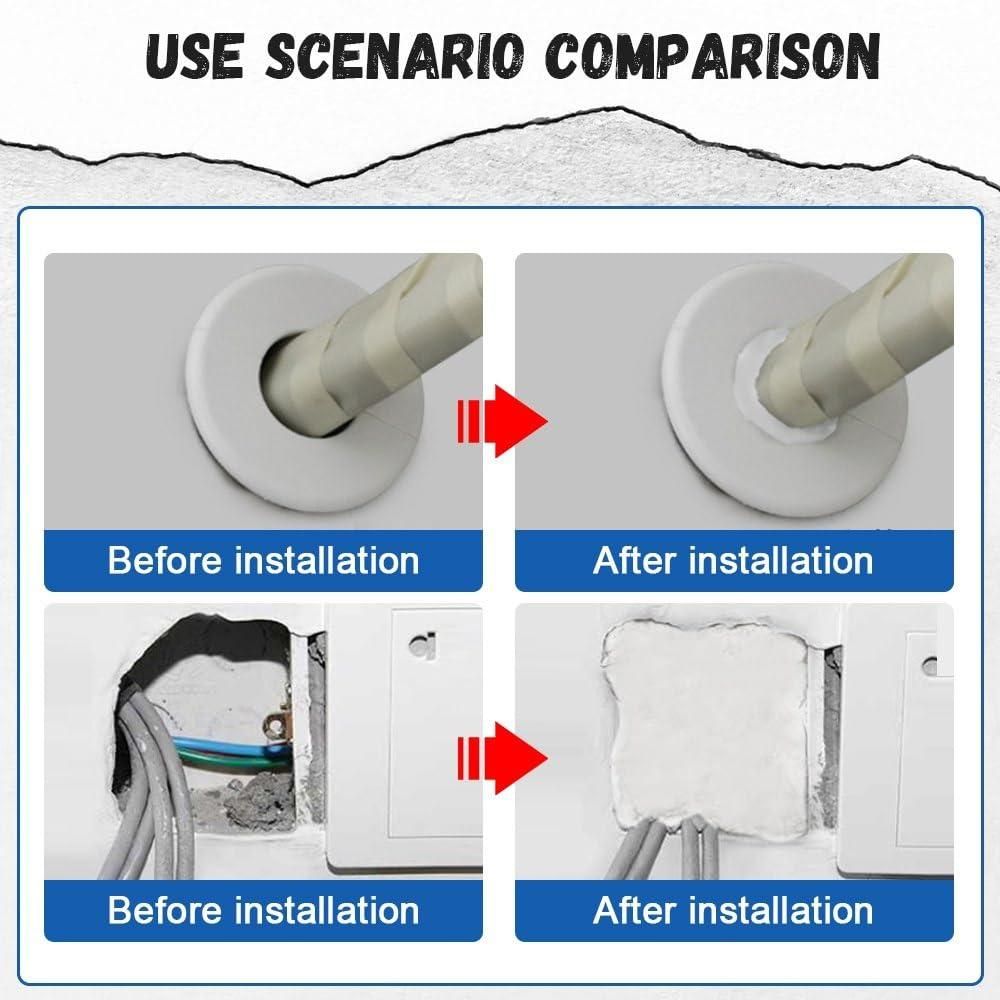 USE SCENARIO COMPARISON

Before installation

After installation

Before installation

After installation